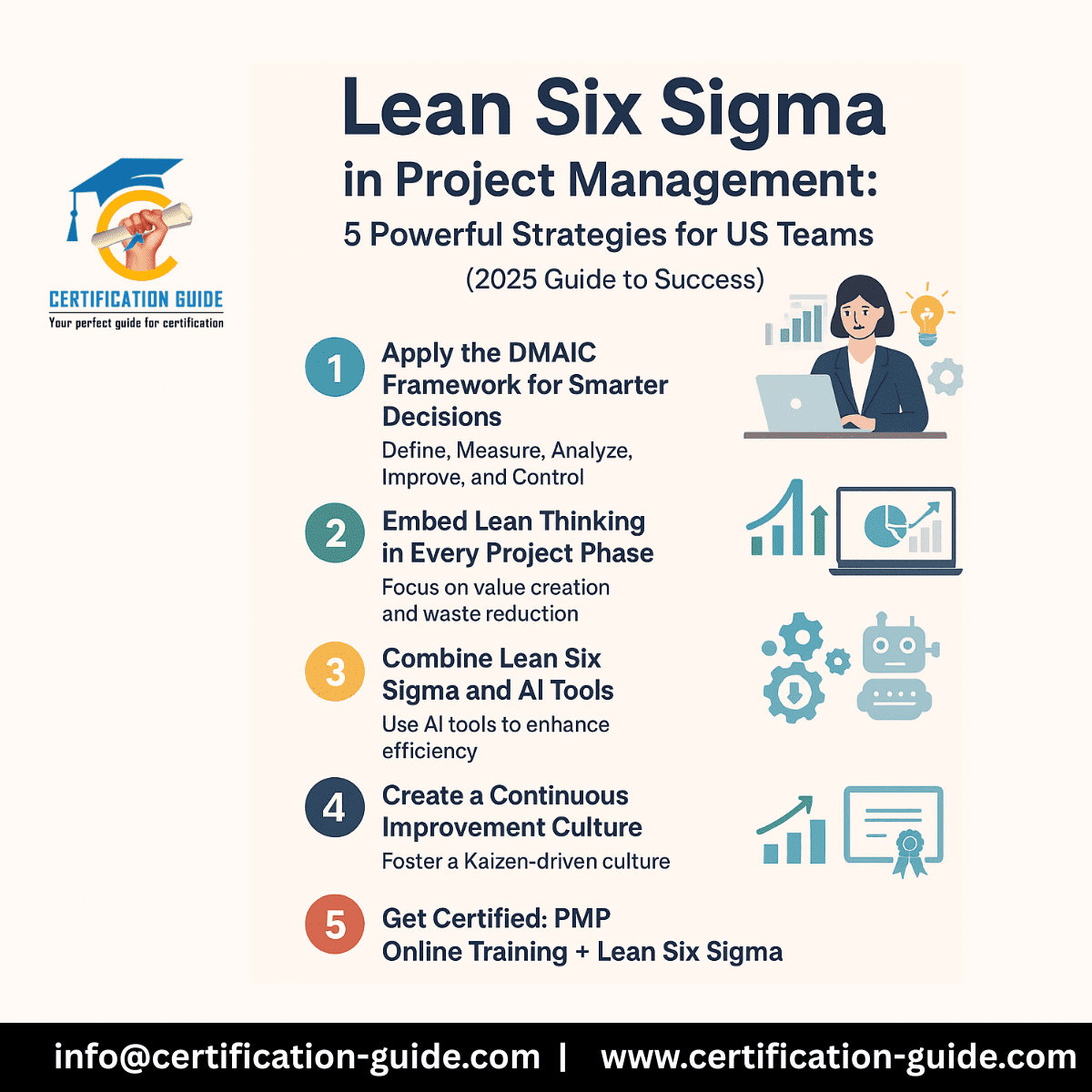 CERTIFICATION GUIDE
Your perfect guide for certification

Lean Six Sigma
in Project Management:
5 Powerful Strategies for US Teams
(2025 Guide to Success)

1 Apply the DMAIC Framework for Smarter Decisions
Define, Measure, Analyze, Improve, and Control

2 Embed Lean Thinking in Every Project Phase
Focus on value creation and waste reduction

3 Combine Lean Six Sigma and AI Tools
Use AI tools to enhance efficiency

4 Create a Continuous Improvement Culture
Foster a Kaizen-driven culture

5 Get Certified: PMP Online Training + Lean Six Sigma

info@certification-guide.com | www.certification-guide.com